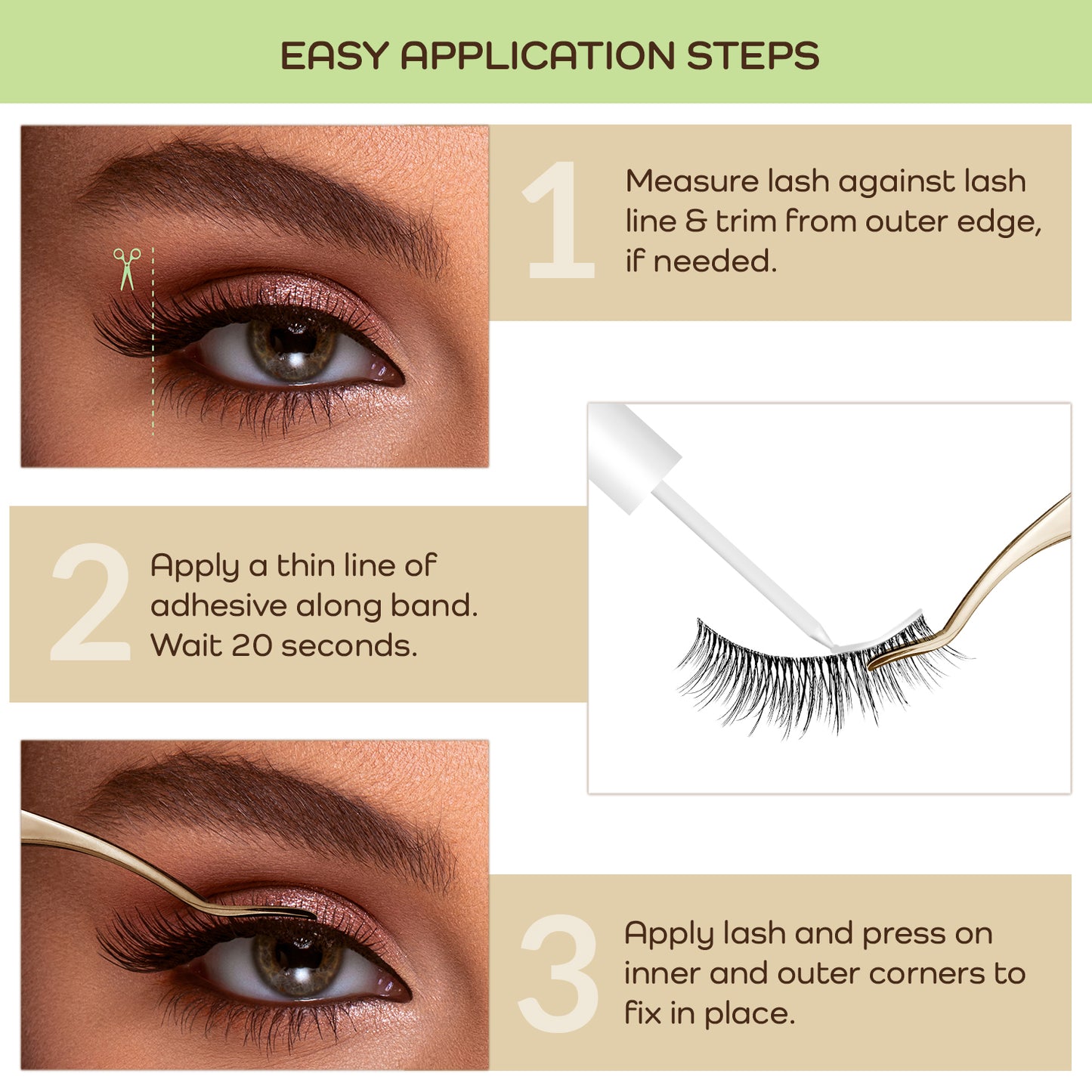 EASY APPLICATION STEPS

1 Measure lash against lash line & trim from outer edge, if needed.

2 Apply a thin line of adhesive along band. Wait 20 seconds.

3 Apply lash and press on inner and outer corners to fix in place.